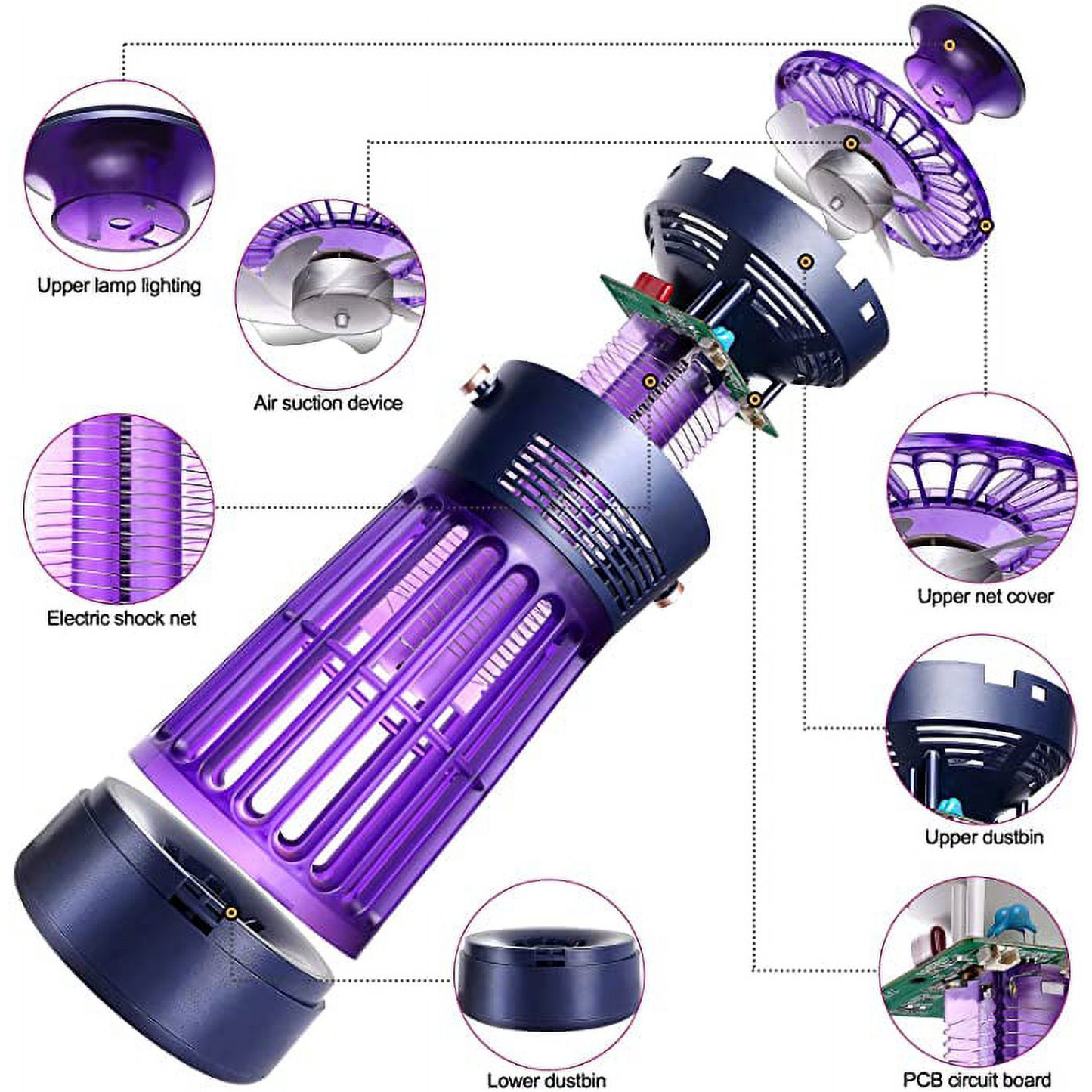 Upper lamp lighting

Air suction device

Electric shock net

Upper net cover

Upper dustbin

Lower dustbin

PCB circuit board