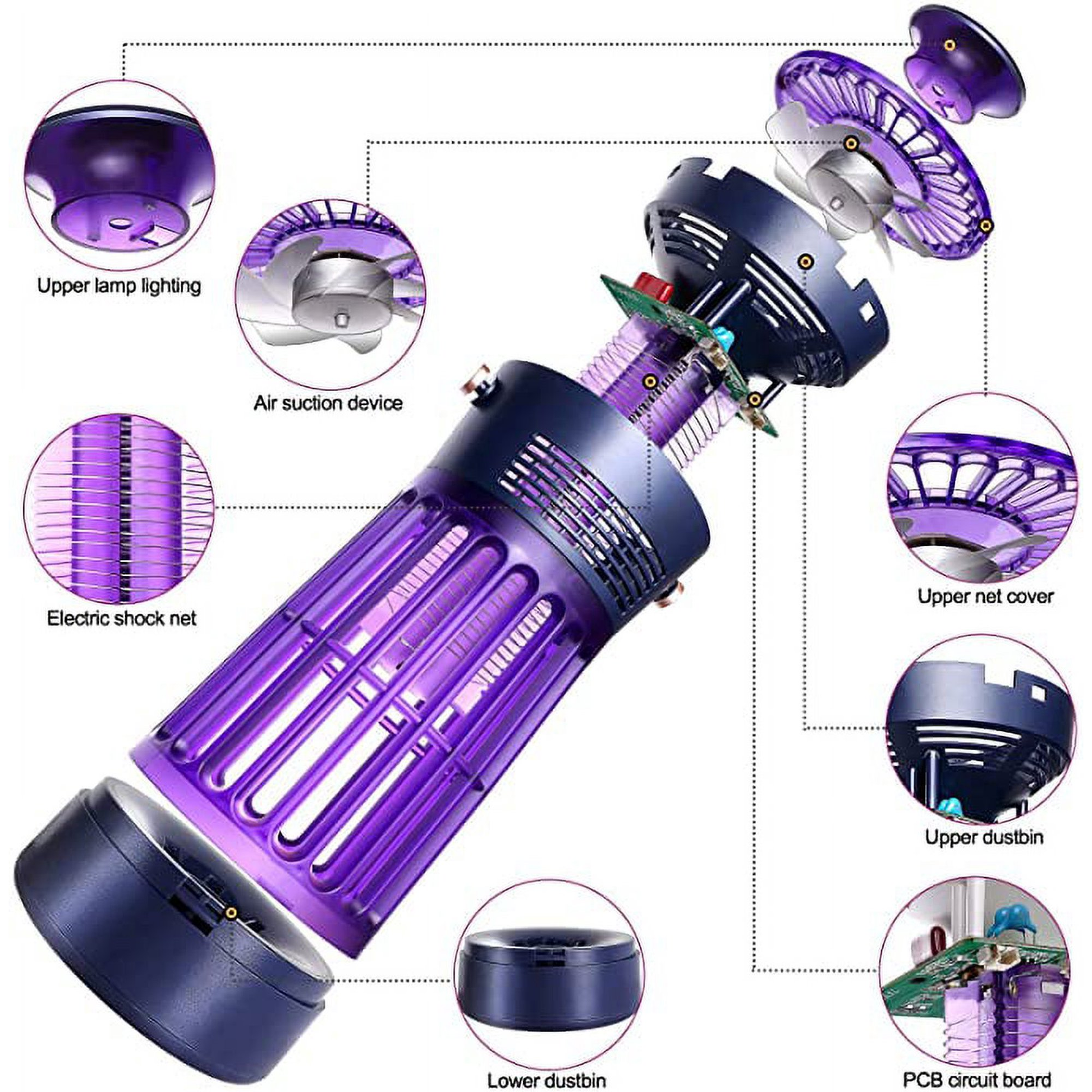 Upper lamp lighting

Air suction device

Electric shock net

Upper net cover

Upper dustbin

Lower dustbin

PCB circuit board