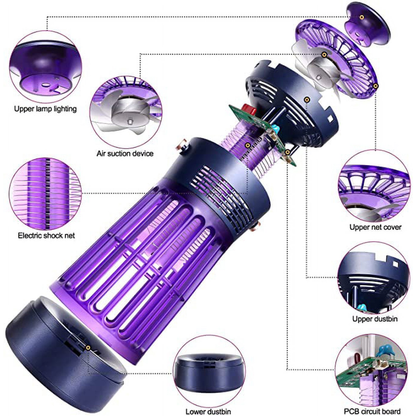 Upper lamp lighting

Air suction device

Electric shock net

Upper net cover

Upper dustbin

Lower dustbin

PCB circuit board