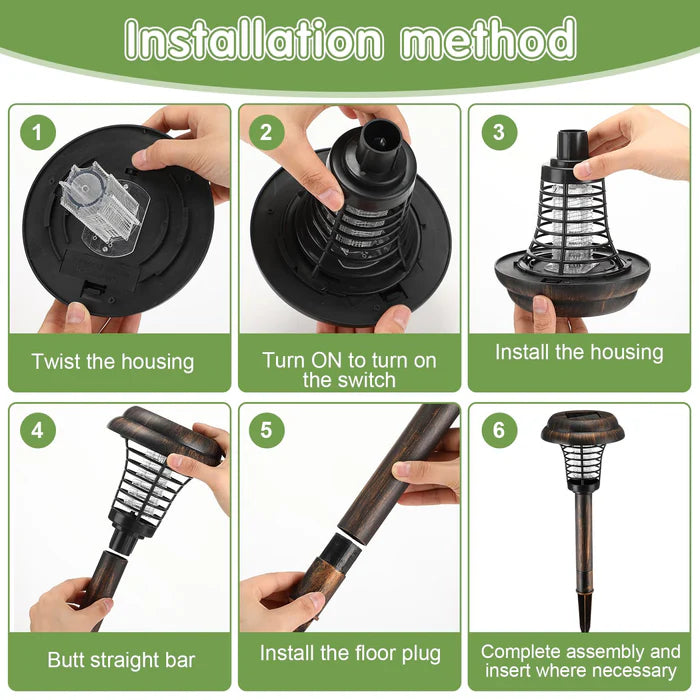 Installation method

1
Twist the housing

2
Turn ON to turn on the switch

3
Install the housing

4
Butt straight bar

5
Install the floor plug

6
Complete assembly and insert where necessary